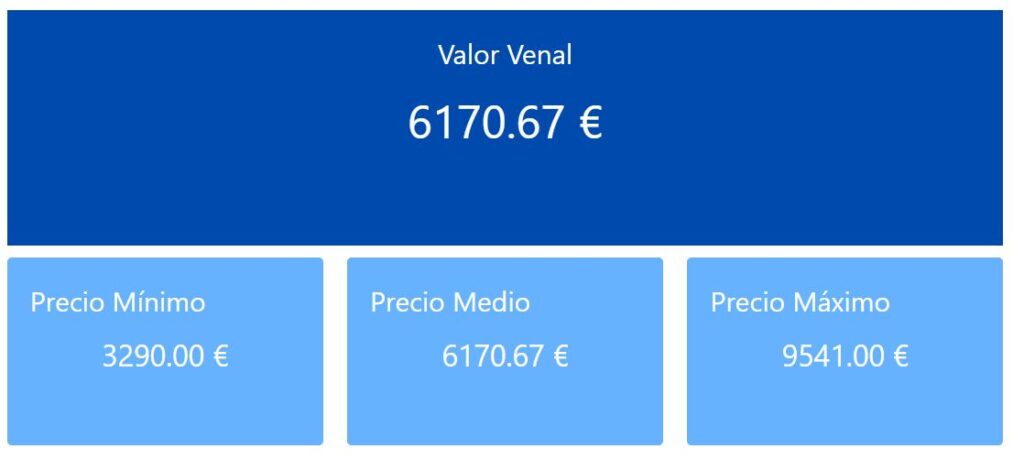 Valor Venal

6170.67 €

Precio Mínimo

3290.00 €

Precio Medio

6170.67 €

Precio Máximo

9541.00 €